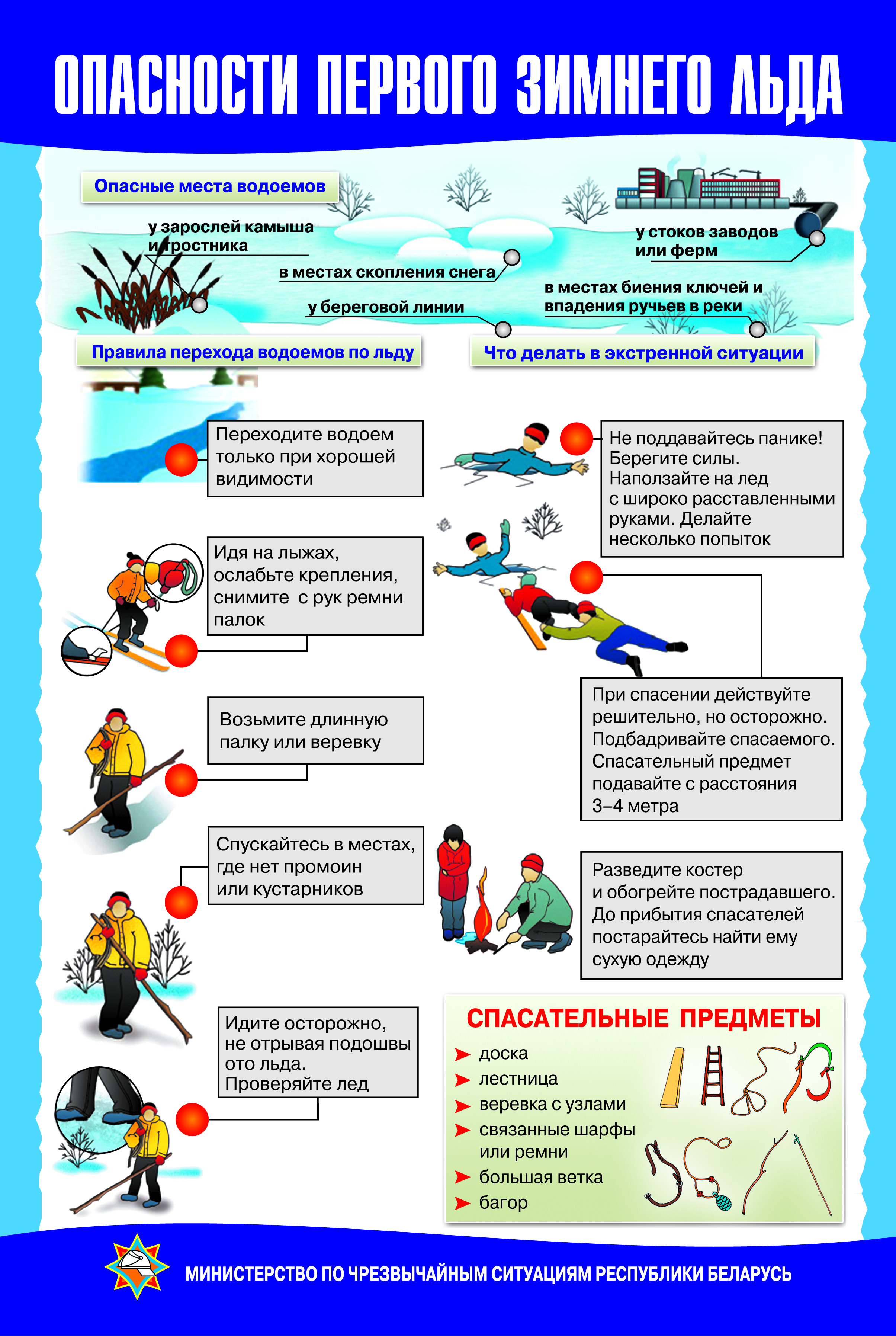 ОПАСНОСТИ ПЕРВОГО ЗИМНЕГО ЛЬДА

Опасные места водоемов

у зарослей камыша и тростника

в местах скопления снега

у береговой линии

у стоков заводов или ферм

в местах биения ключей и впадения ручьев в реки

Правила перехода водоемов по льду

Переходите водоем только при хорошей видимости

Идя на лыжах, ослабьте крепления, снимите с рук ремни палок

Возьмите длинную палку или веревку

Спускайтесь в местах, где нет промоин или кустарников

Идите осторожно, не отрывая подошвы ото льда. Проверяйте лед

Что делать в экстренной ситуации

Не поддавайтесь панике! Берегите силы. Наползайте на лед с широко расставленными руками. Делайте несколько попыток

При спасении действуйте решительно, но осторожно. Подбадривайте спасаемого. Спасательный предмет подавайте с расстояния 3–4 метра

Разведите костер и обогрейте пострадавшего. До прибытия спасателей постарайтесь найти ему сухую одежду

СПАСАТЕЛЬНЫЕ ПРЕДМЕТЫ
доска
лестница
веревка с узлами
связанные шарфы или ремни
большая ветка
багор

МИНИСТЕРСТВО ПО ЧРЕЗВЫЧАЙНЫМ СИТУАЦИЯМ РЕСПУБЛИКИ БЕЛАРУСЬ